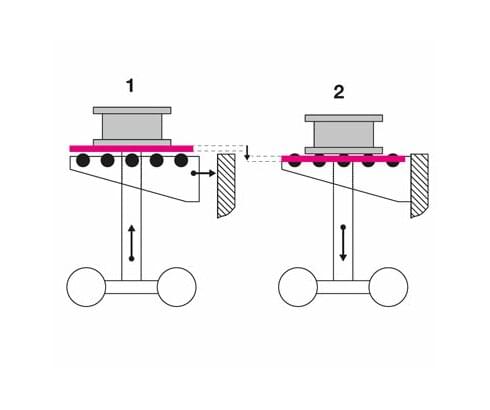 1

2