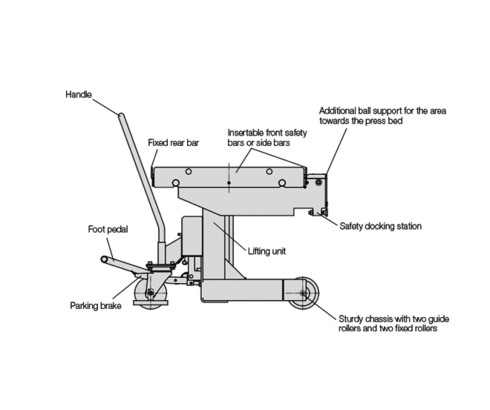 Handle

Additional ball support for the area towards the press bed

Insertable front safety bars or side bars

Fixed rear bar

Safety docking station

Foot pedal

Lifting unit

Parking brake

Sturdy chassis with two guide rollers and two fixed rollers