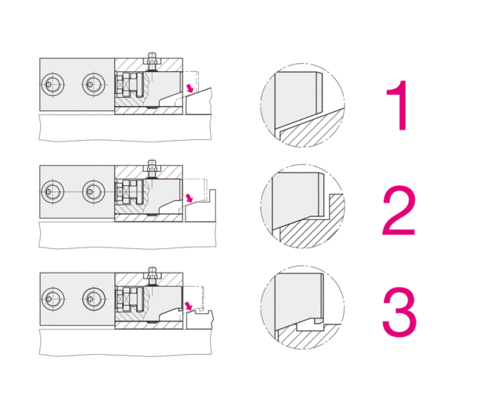 1

2

3